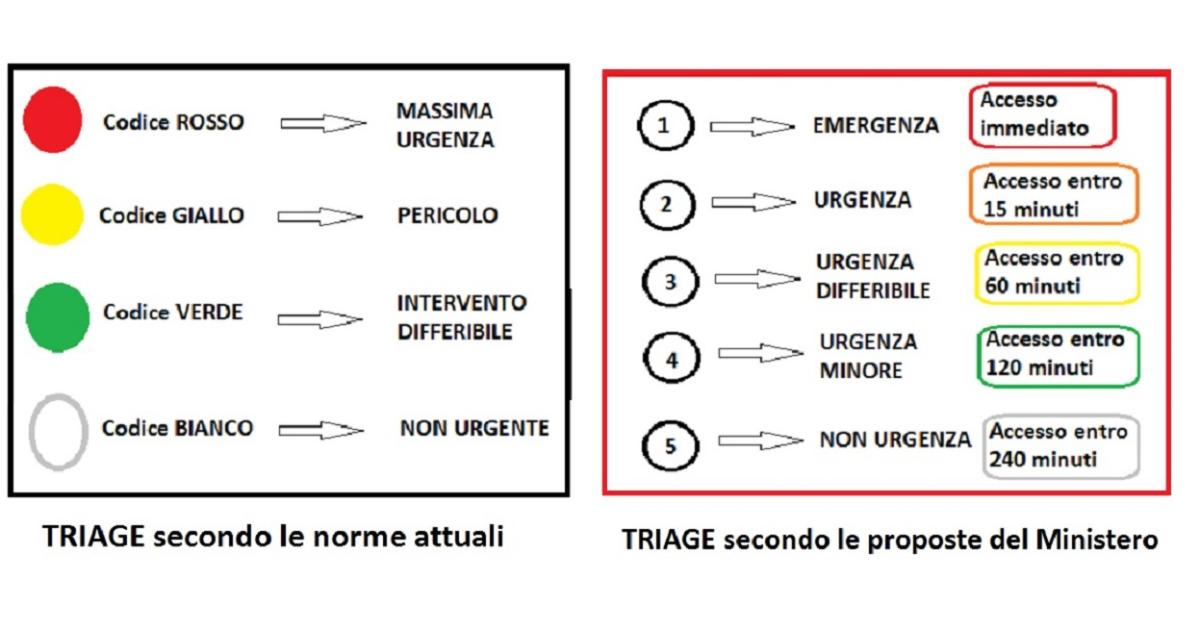 Codice ROSSO MASSIMA URGENZA

Codice GIALLO PERICOLO

Codice VERDE INTERVENTO DIFFERIBILE

Codice BIANCO NON URGENTE

TRIAGE secondo le norme attuali

1 EMERGENZA Accesso immediato

2 URGENZA Accesso entro 15 minuti

3 URGENZA DIFFERIBILE Accesso entro 60 minuti

4 URGENZA MINORE Accesso entro 120 minuti

5 NON URGENZA Accesso entro 240 minuti

TRIAGE secondo le proposte del Ministero